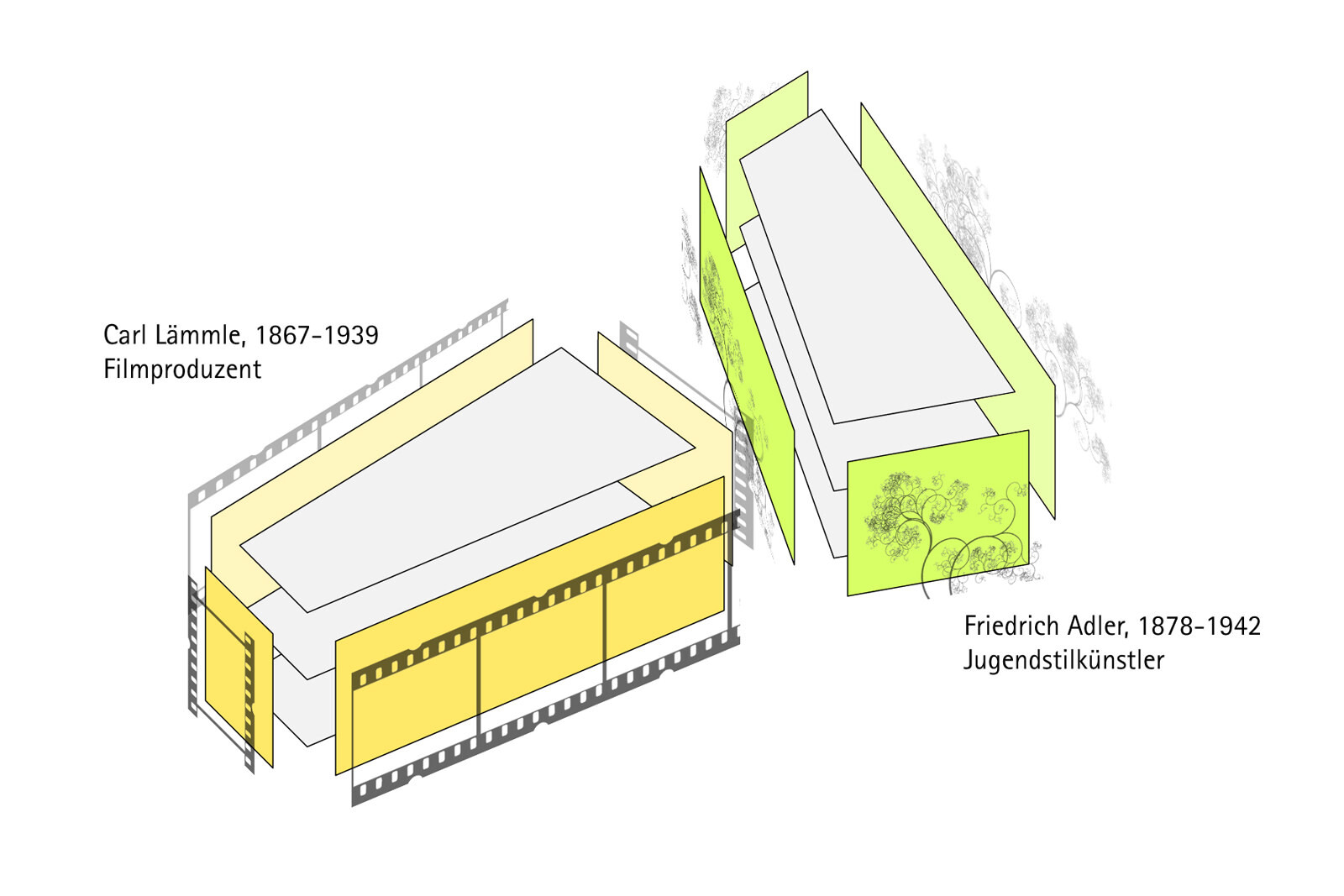 Carl Lämmle, 1867-1939
Filmproduzent

Friedrich Adler, 1878-1942
Jugendstilkünstler