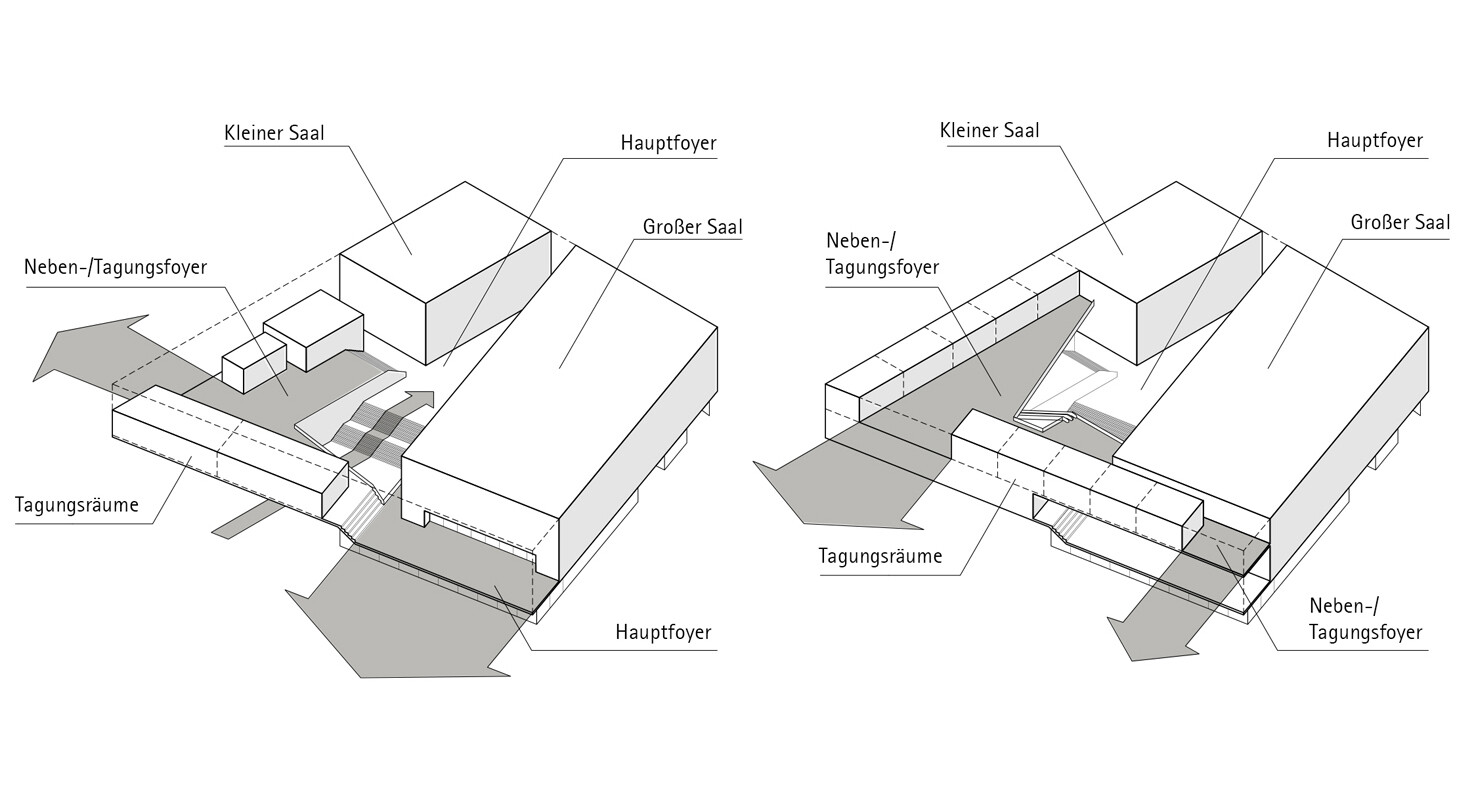 Kleiner Saal

Hauptfoyer

Großer Saal

Neben-/Tagungsfoyer

Tagungsräume

Hauptfoyer

Kleiner Saal

Hauptfoyer

Großer Saal

Neben-/
Tagungsfoyer

Tagungsräume

Neben-/
Tagungsfoyer